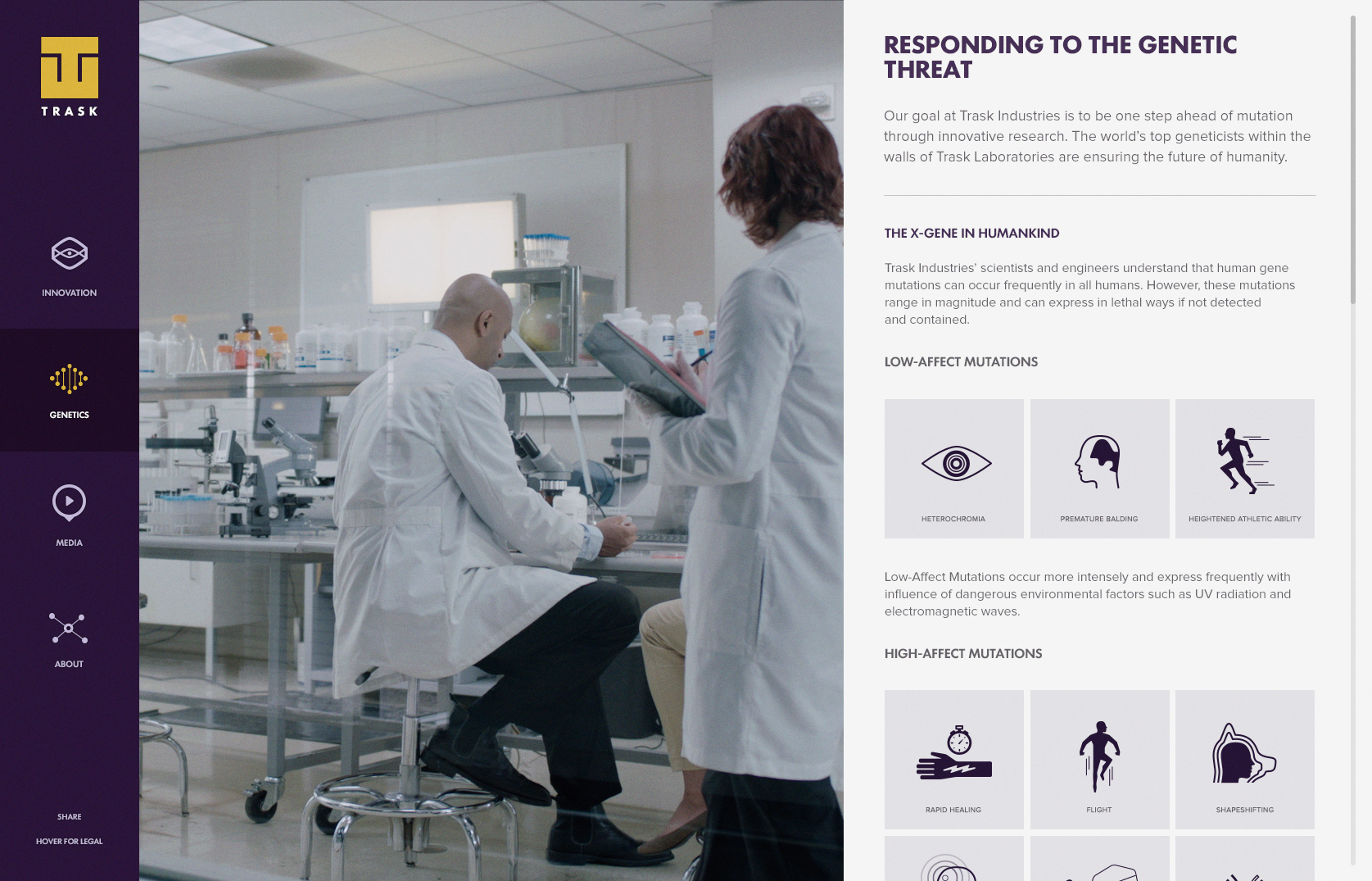 TRASK

INNOVATION

GENETICS

MEDIA

ABOUT

SHARE

HOVER FOR LEGAL

RESPONDING TO THE GENETIC THREAT

Our goal at Trask Industries is to be one step ahead of mutation through innovative research. The world's top geneticists within the walls of Trask Laboratories are ensuring the future of humanity.

THE X-GENE IN HUMANKIND

Trask Industries' scientists and engineers understand that human gene mutations can occur frequently in all humans. However, these mutations range in magnitude and can express in lethal ways if not detected and contained.

LOW-AFFECT MUTATIONS

HETEROCHROMIA

PREMATURE BALDING

HEIGHTENED ATHLETIC ABILITY

Low-Affect Mutations occur more intensely and express frequently with influence of dangerous environmental factors such as UV radiation and electromagnetic waves.

HIGH-AFFECT MUTATIONS

RAPID HEALING

FLIGHT

SHAPESHIFTING